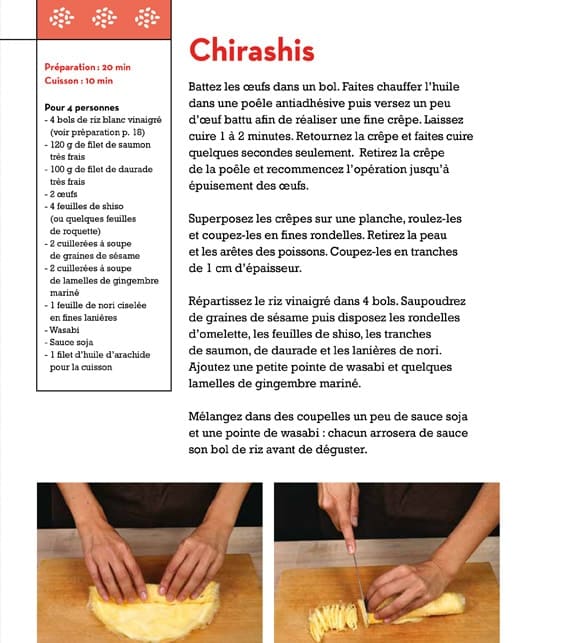 Préparation : 20 min
Cuisson : 10 min

Pour 4 personnes
- 4 bols de riz blanc vinaigré (voir préparation p. 18)
- 120 g de filet de saumon très frais
- 100 g de filet de daurade très frais
- 2 œufs
- 4 feuilles de shiso (ou quelques feuilles de roquette)
- 2 cuillerées à soupe de graines de sésame
- 2 cuillerées à soupe de lamelles de gingembre mariné
- 1 feuille de nori ciselée en fines lanières
- Wasabi
- Sauce soja
- 1 filet d'huile d'arachide pour la cuisson

Chirashis

Battez les œufs dans un bol. Faites chauffer l'huile dans une poêle antiadhésive puis versez un peu d'œuf battu afin de réaliser une fine crêpe. Laissez cuire 1 à 2 minutes. Retournez la crêpe et faites cuire quelques secondes seulement. Retirez la crêpe de la poêle et recommencez l'opération jusqu'à épuisement des œufs.

Superposez les crêpes sur une planche, roulez-les et coupez-les en fines rondelles. Retirez la peau et les arêtes des poissons. Coupez-les en tranches de 1 cm d'épaisseur.

Répartissez le riz vinaigré dans 4 bols. Saupoudrez de graines de sésame puis disposez les rondelles d'omelette, les feuilles de shiso, les tranches de saumon, de daurade et les lanières de nori. Ajoutez une petite pointe de wasabi et quelques lamelles de gingembre mariné.

Mélangez dans des coupelles un peu de sauce soja et une pointe de wasabi : chacun arrosera de sauce son bol de riz avant de déguster.